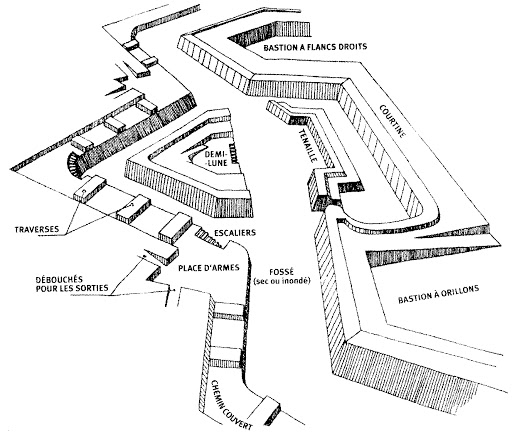 BASTION A FLANCS DROITS

COURTINE

TENAILLE

DEMI-LUNE

TRAVERSES

ESCALIERS

PLACE D'ARMES

FOSSÉ (sec ou inondé)

DÉBOUCHÉS POUR LES SORTIES

BASTION À ORILLONS

CHEMIN COUVERT