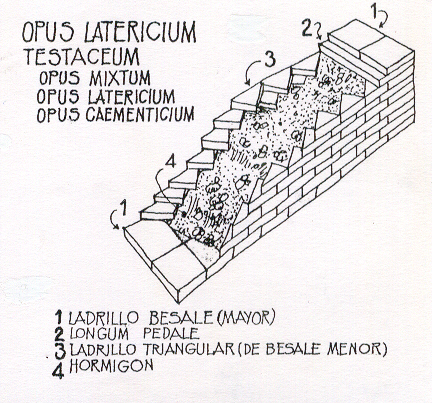 OPUS LATERICIUM
TESTACEUM
OPUS MIXTUM
OPUS LATERICIUM
OPUS CAEMENTICIUM

1
2
3
4
1

1 LADRILLO BESALE (MAYOR)
2 LONGUM PEDALE
3 LADRILLO TRIANGULAR (DE BESALE MENOR)
4 HORMIGON