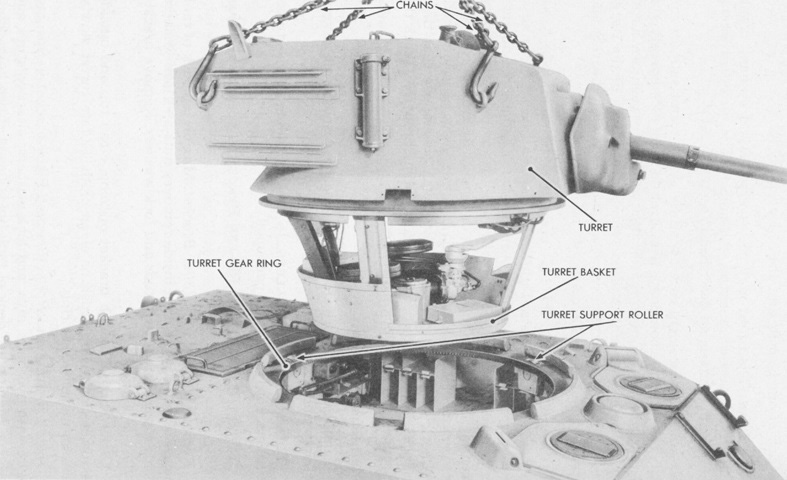 CHAINS

TURRET

TURRET GEAR RING

TURRET BASKET

TURRET SUPPORT ROLLER