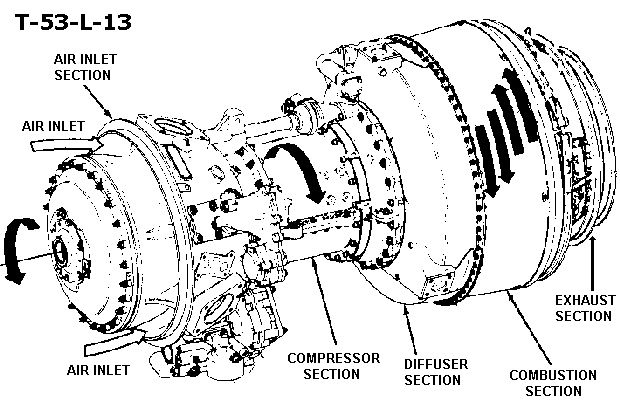 T-53-L-13

AIR INLET SECTION

AIR INLET

AIR INLET

COMPRESSOR SECTION

DIFFUSER SECTION

COMBUSTION SECTION

EXHAUST SECTION