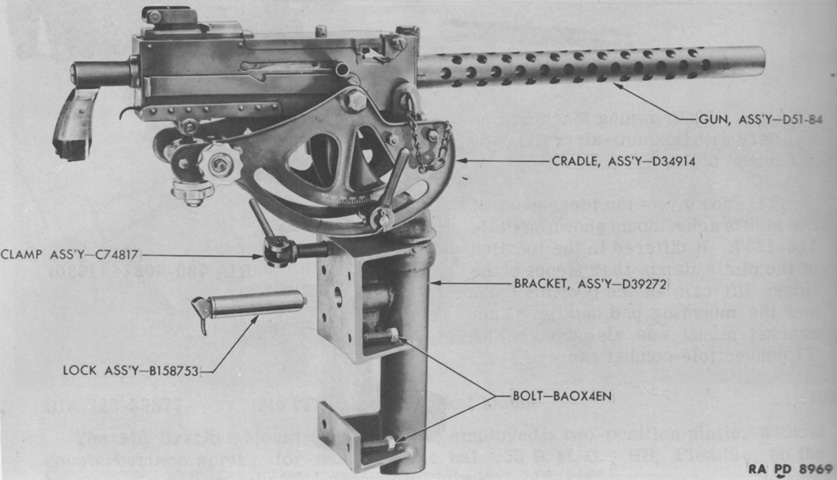 GUN, ASS'Y—D51-84

CRADLE, ASS'Y—D34914

CLAMP ASS'Y—C74817

BRACKET, ASS'Y—D39272

LOCK ASS'Y—B158753

BOLT—BAOX4EN

RA PD 8969