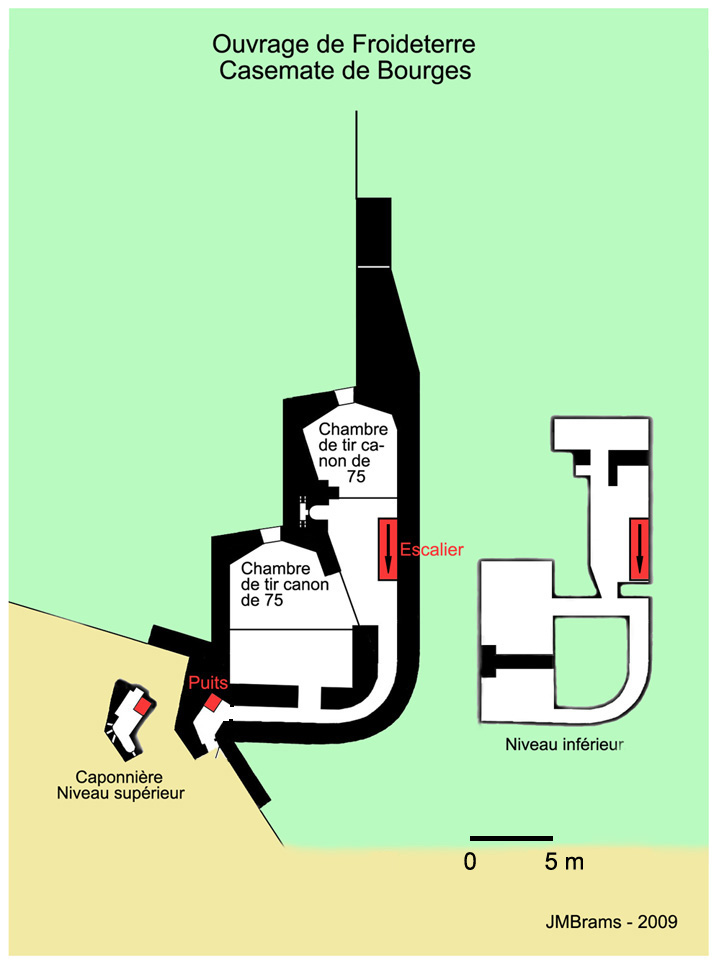 Ouvrage de Froideterre
Casemate de Bourges

Chambre de tir canon de 75

Escalier

Chambre de tir canon de 75

Puits

Caponnière
Niveau supérieur

Niveau inférieur

0 5 m

JMBrams - 2009