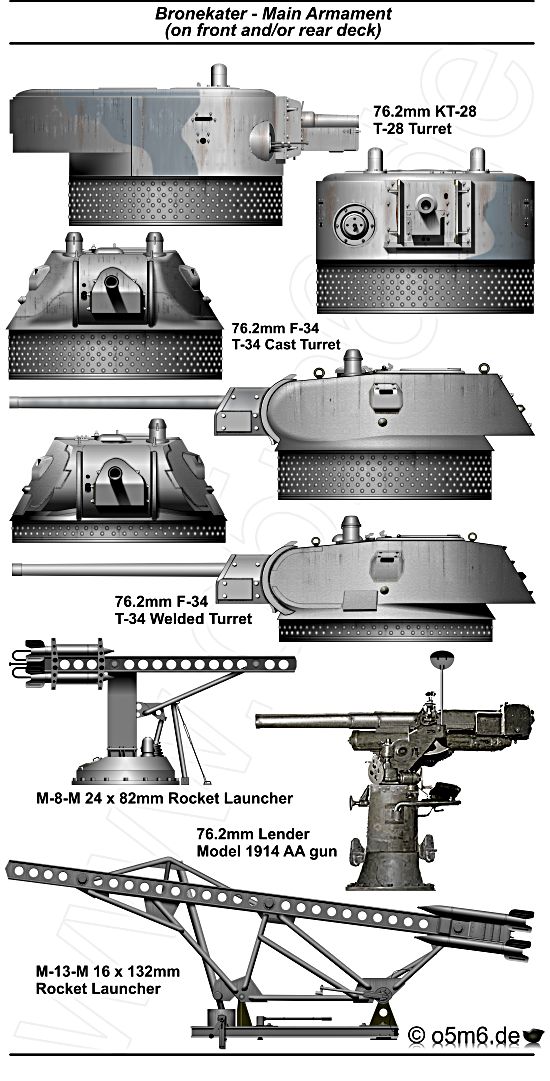 Bronekater - Main Armament
(on front and/or rear deck)

76.2mm KT-28
T-28 Turret

76.2mm F-34
T-34 Cast Turret

76.2mm F-34
T-34 Welded Turret

M-8-M 24 x 82mm Rocket Launcher

76.2mm Lender
Model 1914 AA gun

M-13-M 16 x 132mm
Rocket Launcher

© o5m6.de