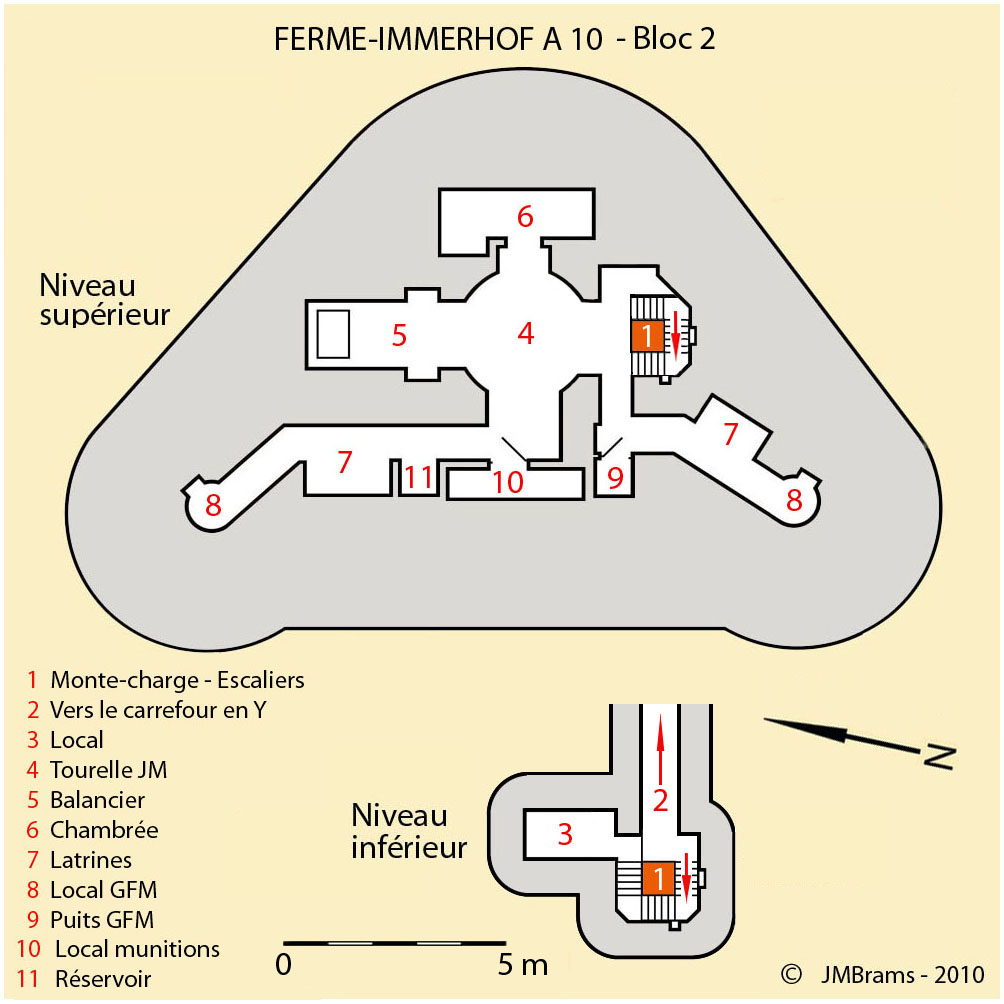 FERME-IMMERHOF A 10 - Bloc 2

Niveau supérieur

6
5
4
1
7
7
11
10
9
8
8

1 Monte-charge - Escaliers
2 Vers le carrefour en Y
3 Local
4 Tourelle JM
5 Balancier
6 Chambrée
7 Latrines
8 Local GFM
9 Puits GFM
10 Local munitions
11 Réservoir

Niveau inférieur

2
3
1

N

0 5 m

© JMBrams - 2010