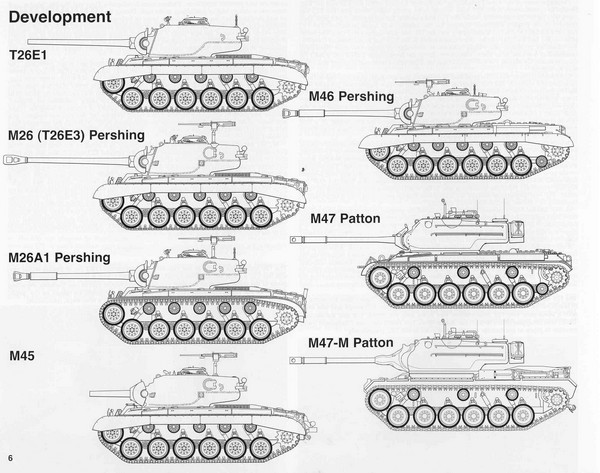 Development

T26E1

M26 (T26E3) Pershing

M26A1 Pershing

M45

M46 Pershing

M47 Patton

M47-M Patton

6