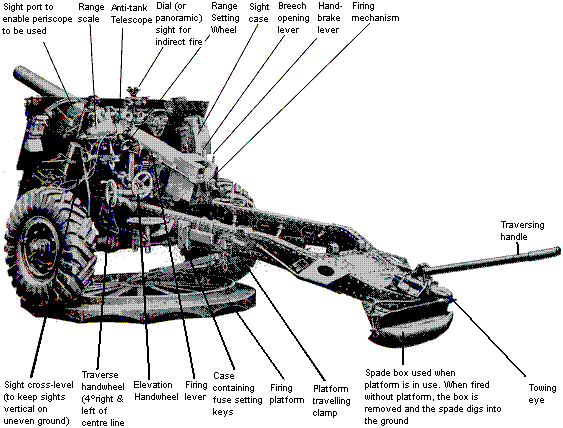 Sight port to enable periscope to be used

Range scale

Anti-tank Telescope

Dial (or panoramic) sight for indirect fire

Range Setting Wheel

Sight case

Breech opening lever

Hand-brake lever

Firing mechanism

Traversing handle

Sight cross-level (to keep sights vertical on uneven ground)

Traverse handwheel (4°right & left of centre line

Elevation Handwheel

Firing lever

Case containing fuse setting keys

Firing platform

Platform travelling clamp

Spade box used when platform is in use. When fired without platform, the box is removed and the spade digs into the ground

Towing eye