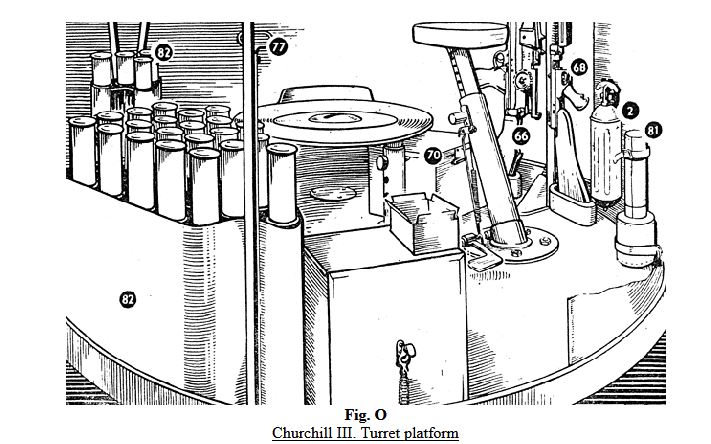 82
77
68
2
81
66
70
82

Fig. O
Churchill III. Turret platform