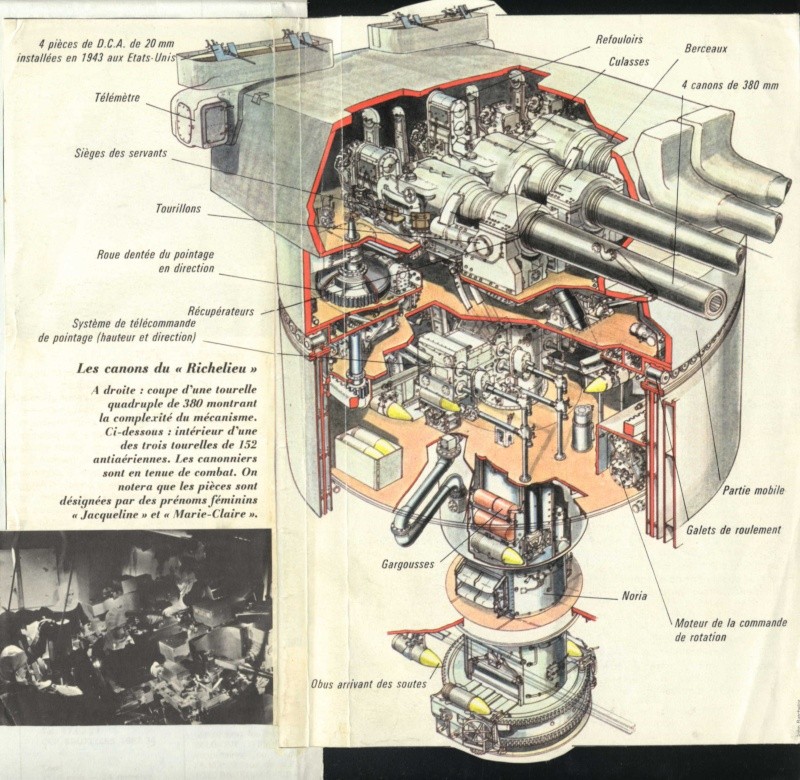 4 pièces de D.C.A. de 20 mm installées en 1943 aux Etats-Unis

Télémètre

Sièges des servants

Tourillons

Roue dentée du pointage en direction

Récupérateurs

Système de télécommande de pointage (hauteur et direction)

Refouloirs

Culasses

Berceaux

4 canons de 380 mm

Les canons du « Richelieu »

A droite : coupe d'une tourelle quadruple de 380 montrant la complexité du mécanisme. Ci-dessous : intérieur d'une des trois tourelles de 152 antiaériennes. Les canonniers sont en tenue de combat. On notera que les pièces sont désignées par des prénoms féminins « Jacqueline » et « Marie-Claire ».

Partie mobile

Galets de roulement

Gargousses

Noria

Moteur de la commande de rotation

Obus arrivant des soutes