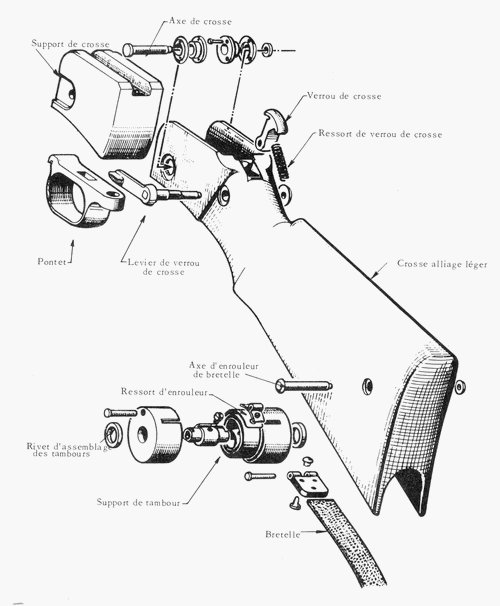 Axe de crosse

Support de crosse

Verrou de crosse

Ressort de verrou de crosse

Pontet

Levier de verrou de crosse

Crosse alliage léger

Axe d'enrouleur de bretelle

Ressort d'enrouleur

Rivet d'assemblage des tambours

Support de tambour

Bretelle