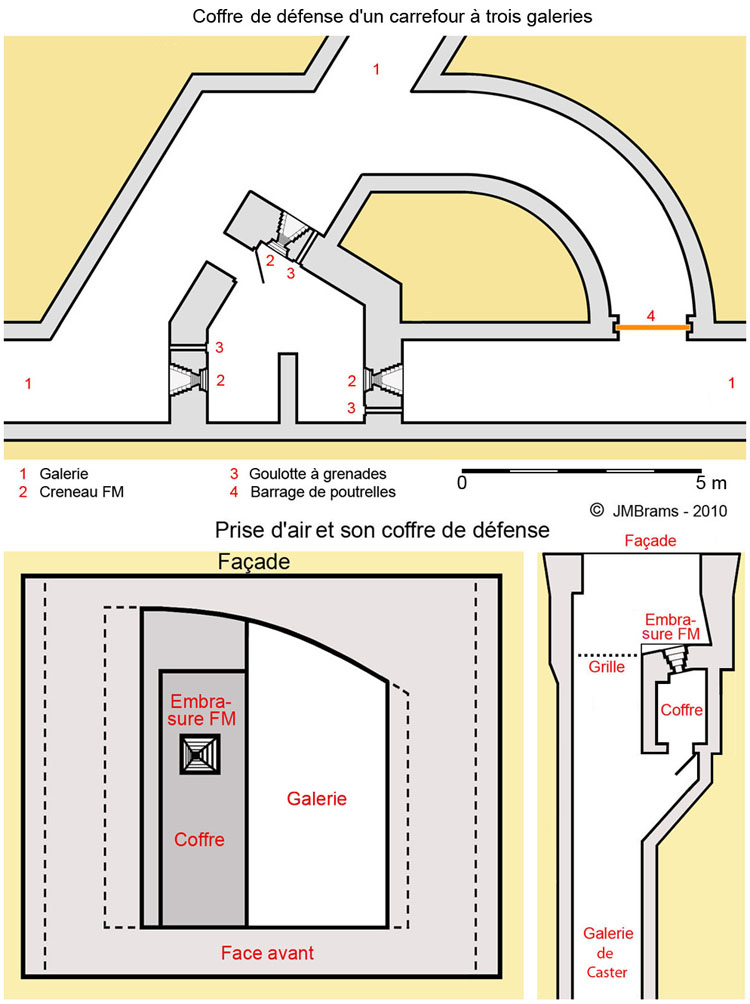 Coffre de défense d'un carrefour à trois galeries

1

2
3

3
2

2
3

4

1

1

1 Galerie
2 Creneau FM
3 Goulotte à grenades
4 Barrage de poutrelles

0
5 m

© JMBrams - 2010

Prise d'air et son coffre de défense

Façade

Embrasure FM

Coffre

Galerie

Face avant

Façade

Embrasure FM

Grille

Coffre

Galerie de Caster